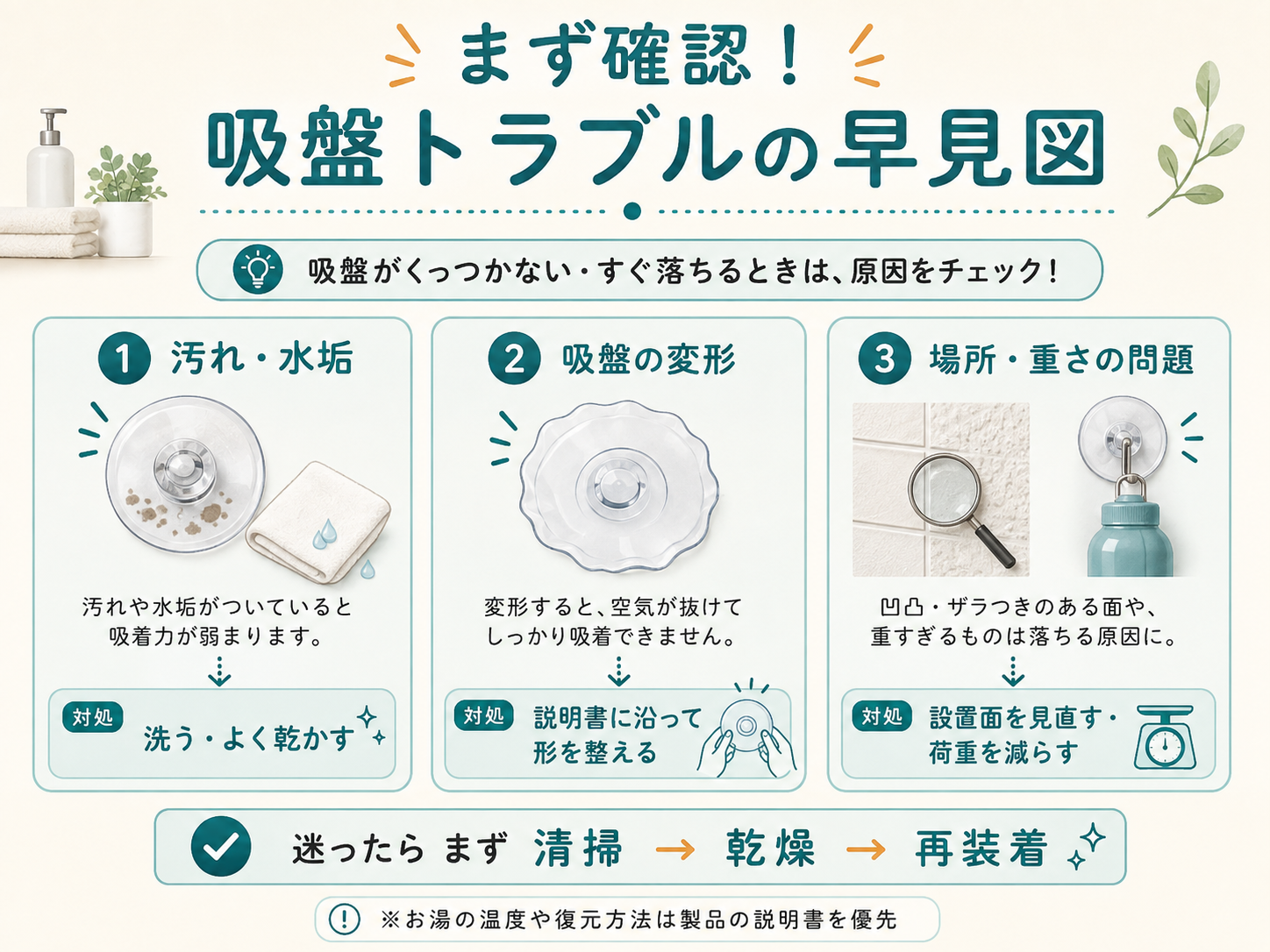 まず確認！
吸盤トラブルの早見図

吸盤がくっつかない・すぐ落ちるときは、原因をチェック！

1 汚れ・水垢

汚れや水垢がついていると吸着力が弱まります。

対処 洗う・よく乾かす

2 吸盤の変形

変形すると、空気が抜けてしっかり吸着できません。

対処 説明書に沿って形を整える

3 場所・重さの問題

凹凸・ザラつきのある面や、重すぎるものは落ちる原因に。

対処 設置面を見直す・荷重を減らす

迷ったら まず 清掃 → 乾燥 → 再装着

※お湯の温度や復元方法は製品の説明書を優先