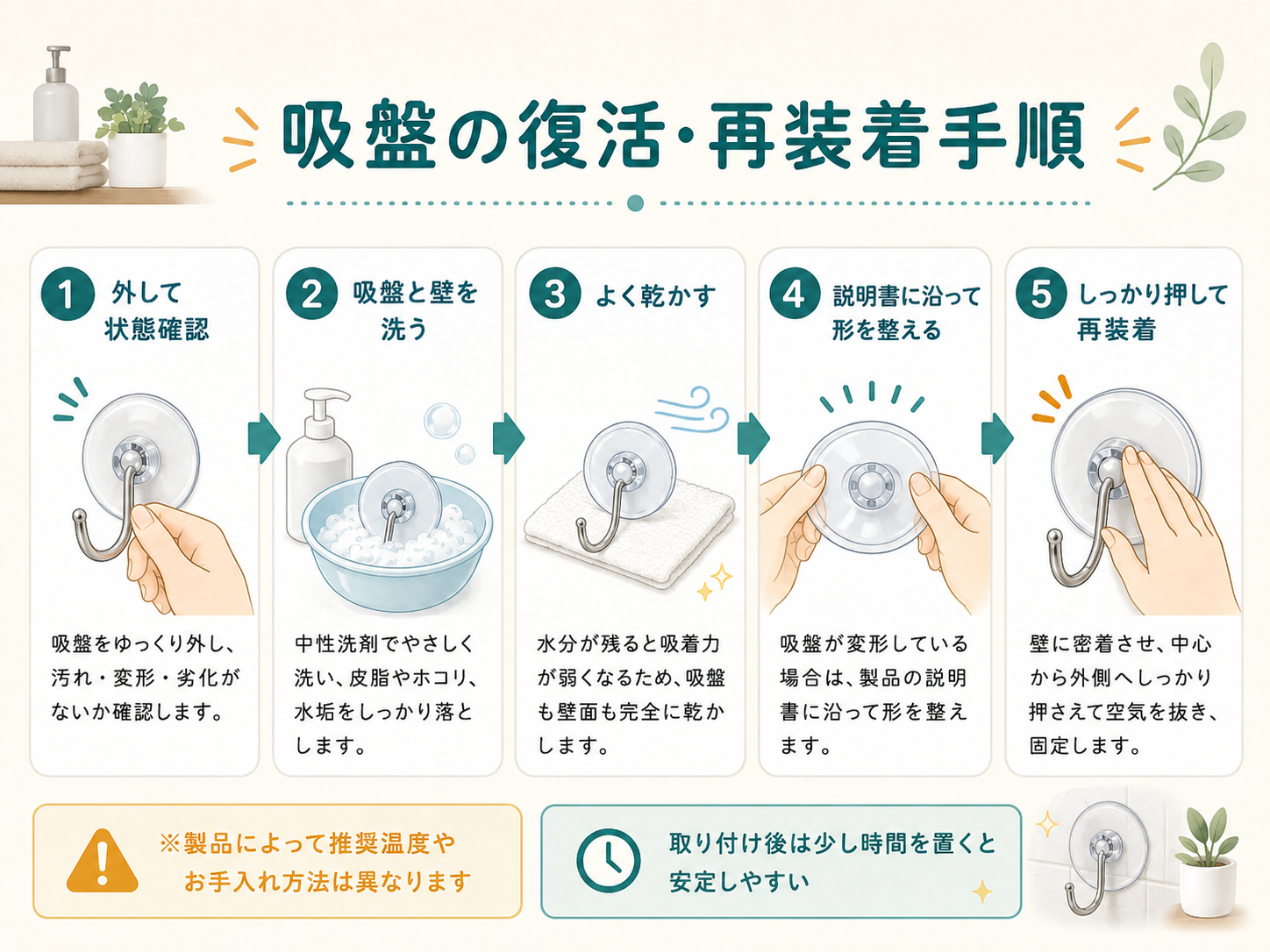 吸盤の復活・再装着手順

1 外して状態確認

吸盤をゆっくり外し、汚れ・変形・劣化がないか確認します。

2 吸盤と壁を洗う

中性洗剤でやさしく洗い、皮脂やホコリ、水垢をしっかり落とします。

3 よく乾かす

水分が残ると吸着力が弱くなるため、吸盤も壁面も完全に乾かします。

4 説明書に沿って形を整える

吸盤が変形している場合は、製品の説明書に沿って形を整えます。

5 しっかり押して再装着

壁に密着させ、中心から外側へしっかり押さえて空気を抜き、固定します。

※製品によって推奨温度やお手入れ方法は異なります

取り付け後は少し時間を置くと安定しやすい