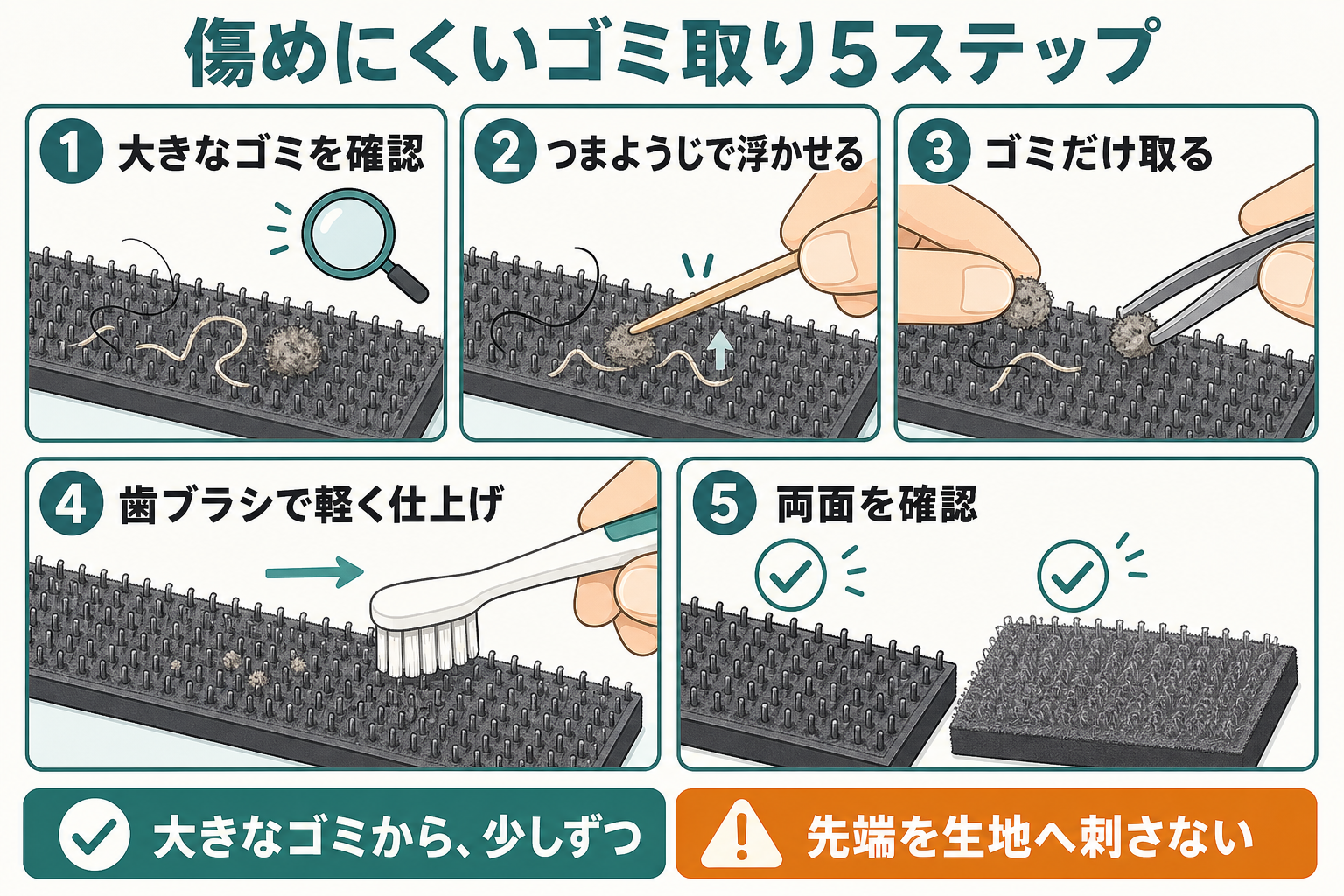 傷めにくいゴミ取り5ステップ

1 大きなゴミを確認

2 つまようじで浮かせる

3 ゴミだけ取る

4 歯ブラシで軽く仕上げ

5 両面を確認

大きなゴミから、少しずつ

先端を生地へ刺さない